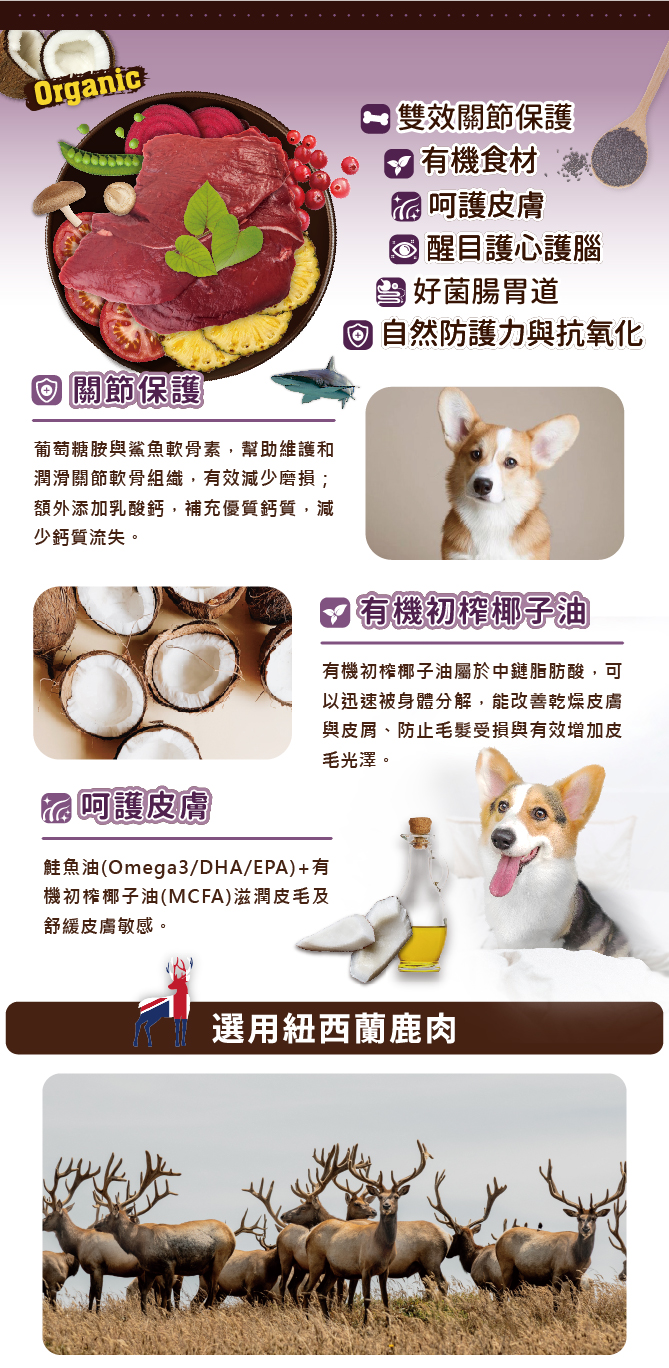 Organic

雙效關節保護
有機食材
呵護皮膚
醒目護心護腦
好菌腸胃道
自然防護力與抗氧化

關節保護

葡萄糖胺與鯊魚軟骨素，幫助維護和潤滑關節軟骨組織，有效減少磨損；額外添加乳酸鈣，補充優質鈣質，減少鈣質流失。

有機初榨椰子油

有機初榨椰子油屬於中鏈脂肪酸，可以迅速被身體分解，能改善乾燥皮膚與皮屑、防止毛髮受損與有效增加皮毛光澤。

呵護皮膚

鮭魚油(Omega3/DHA/EPA)+有機初榨椰子油(MCFA)滋潤皮毛及舒緩皮膚敏感。

選用紐西蘭鹿肉